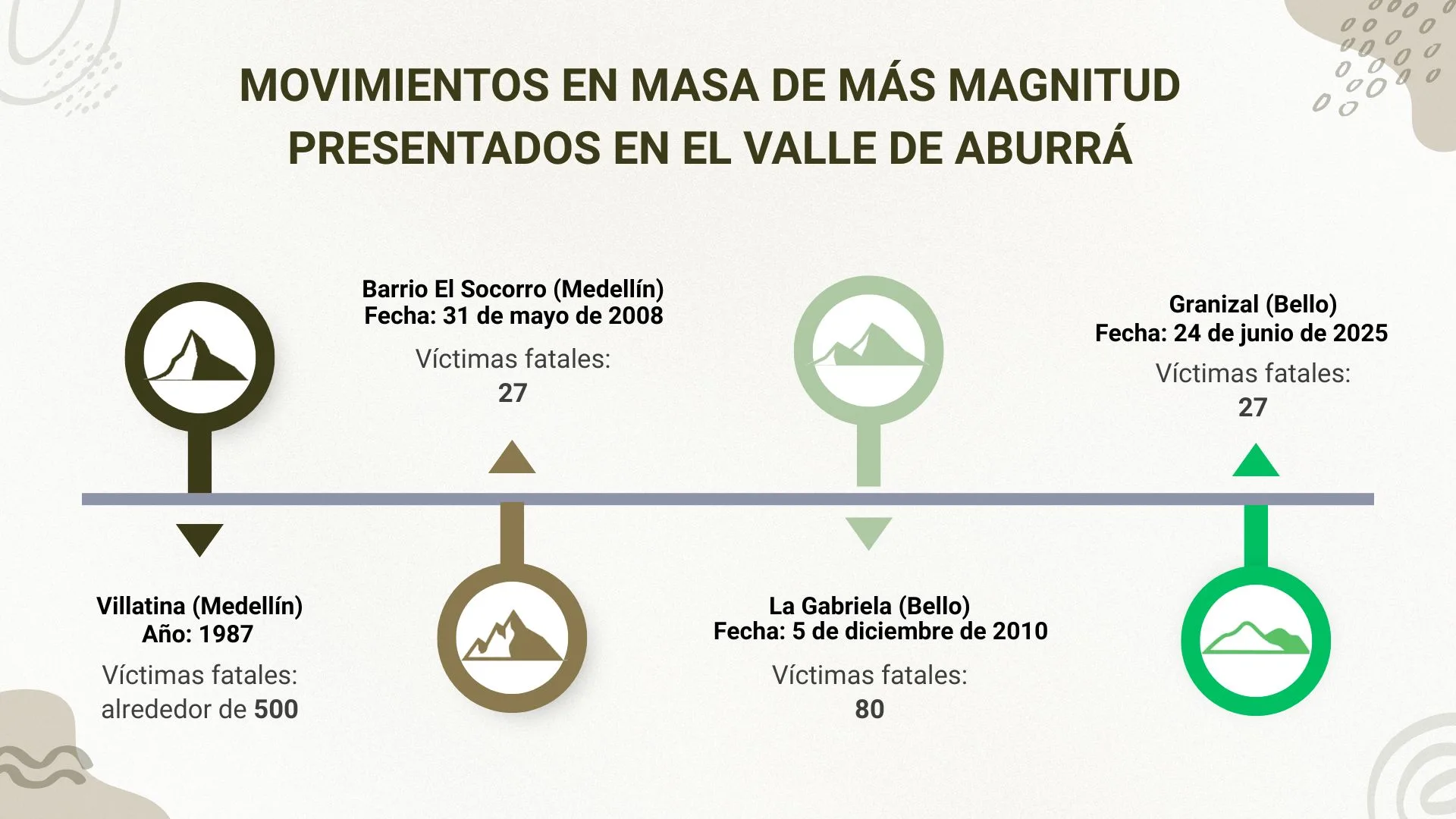 MOVIMIENTOS EN MASA DE MÁS MAGNITUD PRESENTADOS EN EL VALLE DE ABURRÁ

Villatina (Medellín)
Año: 1987
Víctimas fatales: alrededor de 500

Barrio El Socorro (Medellín)
Fecha: 31 de mayo de 2008
Víctimas fatales:
27

La Gabriela (Bello)
Fecha: 5 de diciembre de 2010
Víctimas fatales:
80

Granizal (Bello)
Fecha: 24 de junio de 2025
Víctimas fatales:
27